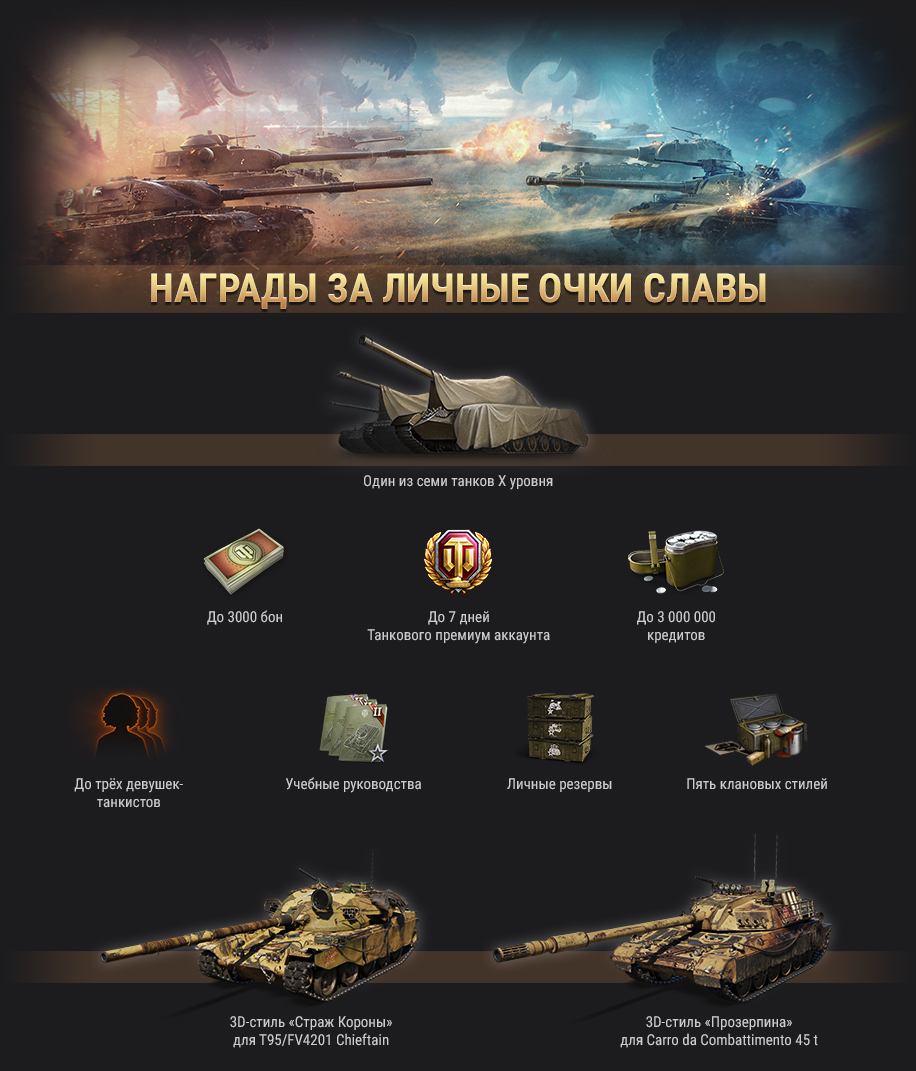 НАГРАДЫ ЗА ЛИЧНЫЕ ОЧКИ СЛАВЫ

Один из семи танков X уровня

До 3000 бон

До 7 дней
Танкового премиум аккаунта

До 3 000 000
кредитов

До трёх девушек-танкистов

Учебные руководства

Личные резервы

Пять клановых стилей

3D-стиль «Страж Короны»
для T95/FV4201 Chieftain

3D-стиль «Прозерпина»
для Carro da Combattimento 45 t